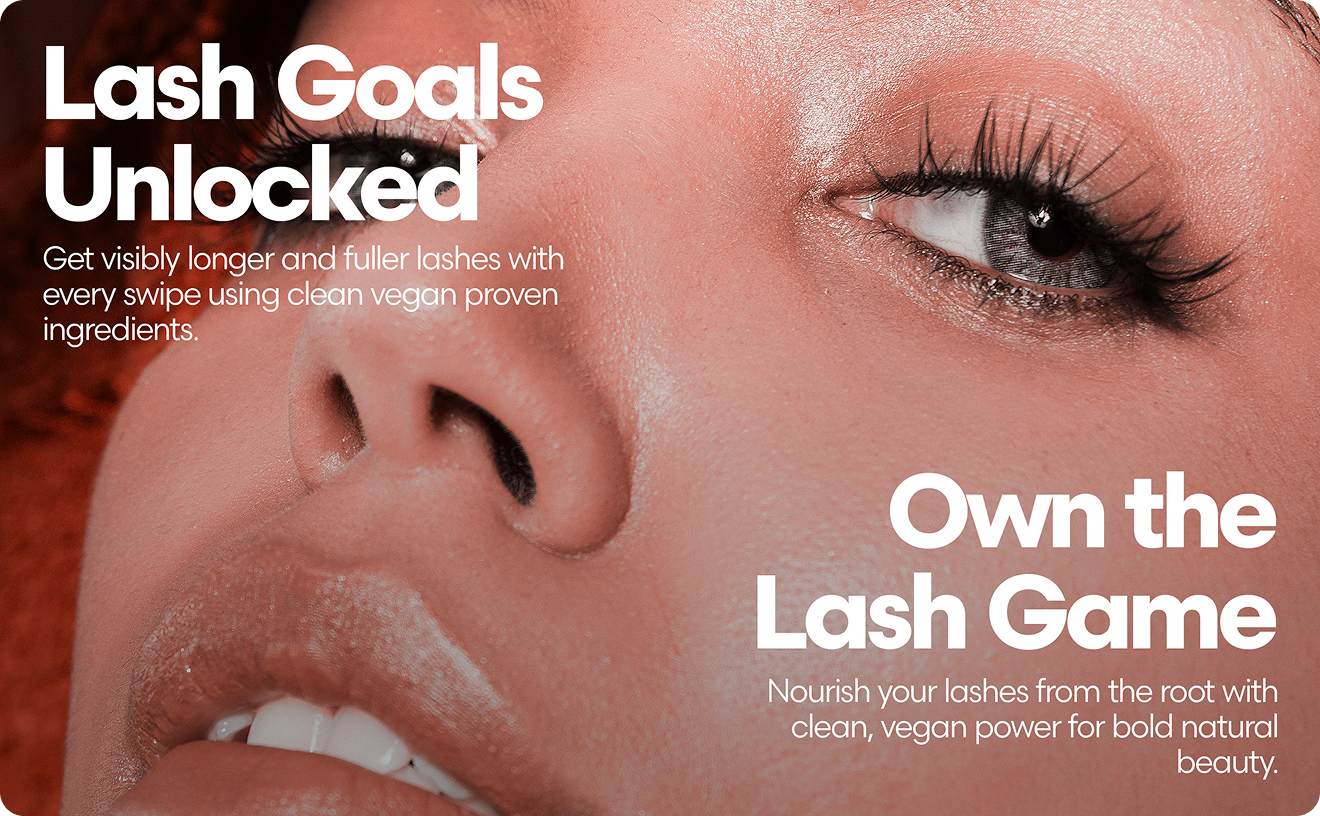 Lash Goals Unlocked

Get visibly longer and fuller lashes with every swipe using clean vegan proven ingredients.

Own the Lash Game

Nourish your lashes from the root with clean, vegan power for bold natural beauty.